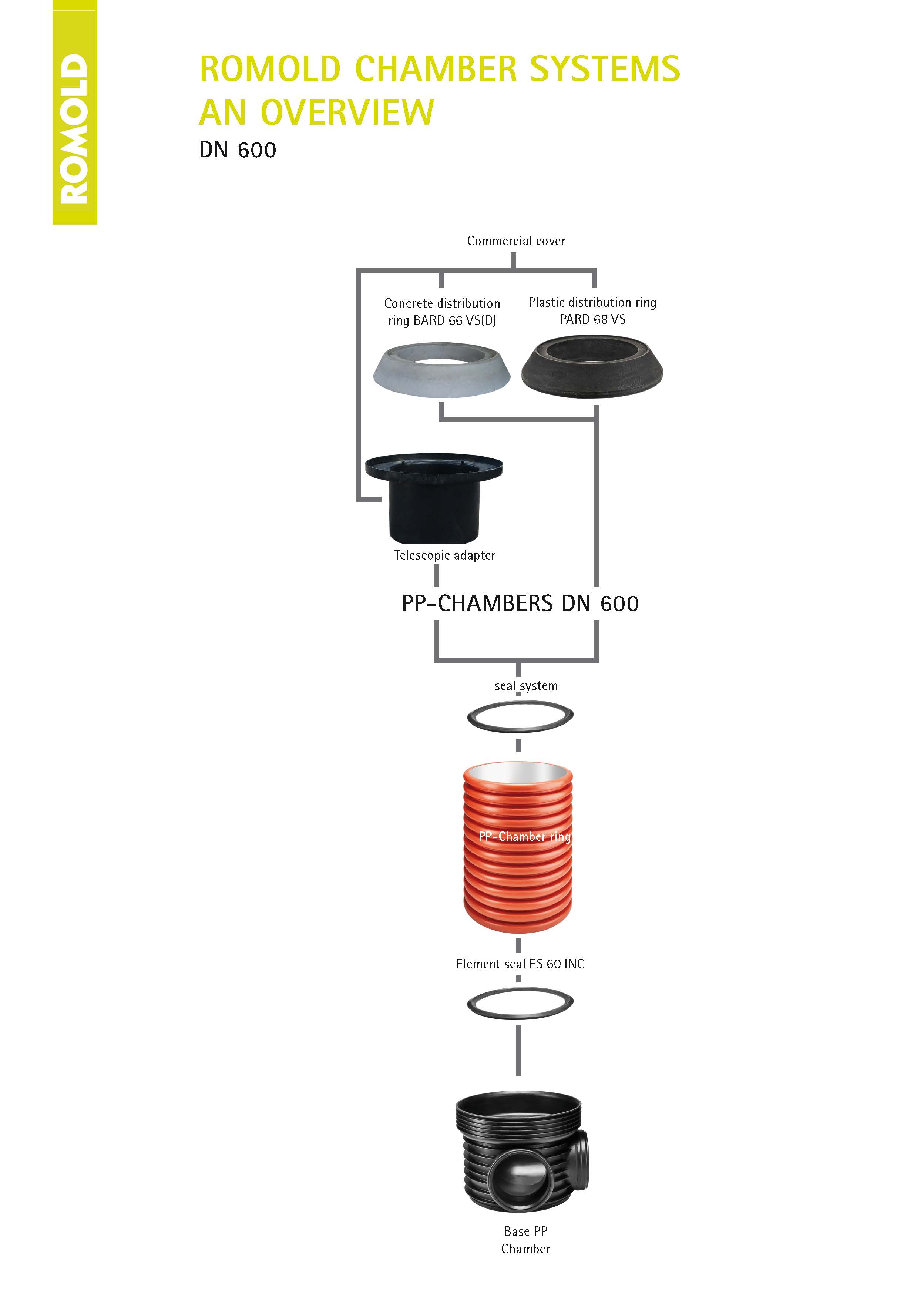 ROMOLD

ROMOLD CHAMBER SYSTEMS
AN OVERVIEW
DN 600

Commercial cover

Concrete distribution ring BARD 66 VS(D)

Plastic distribution ring PARD 68 VS

Telescopic adapter

PP-CHAMBERS DN 600

seal system

PP-Chamber ring

Element seal ES 60 INC

Base PP Chamber